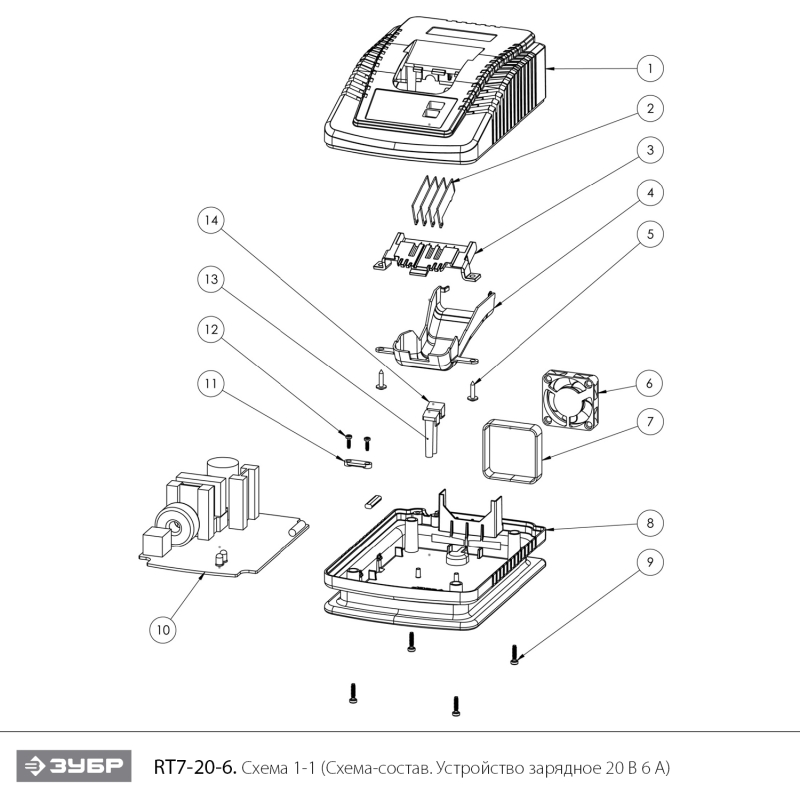 1
2
3
4
5
14
13
12
11
6
7
8
9
10

ЗУБР

RT7-20-6. Схема 1-1 (Схема-состав. Устройство зарядное 20 В 6 А)